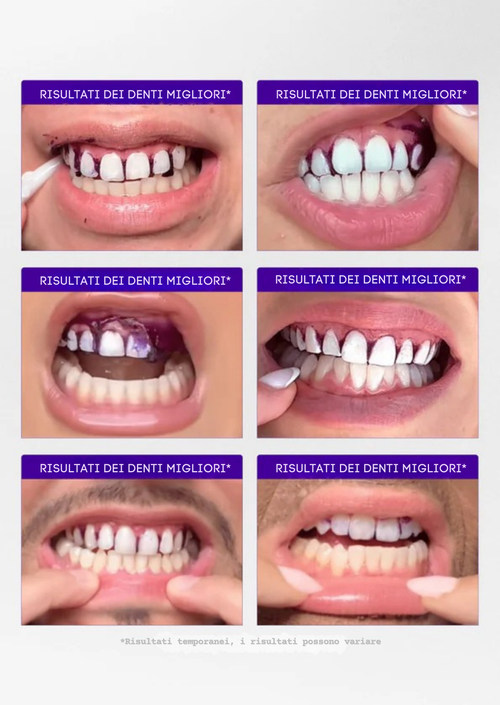 RISULTATI DEI DENTI MIGLIORI*

RISULTATI DEI DENTI MIGLIORI*

RISULTATI DEI DENTI MIGLIORI*

RISULTATI DEI DENTI MIGLIORI*

RISULTATI DEI DENTI MIGLIORI*

RISULTATI DEI DENTI MIGLIORI*

*Risultati temporanei, i risultati possono variare